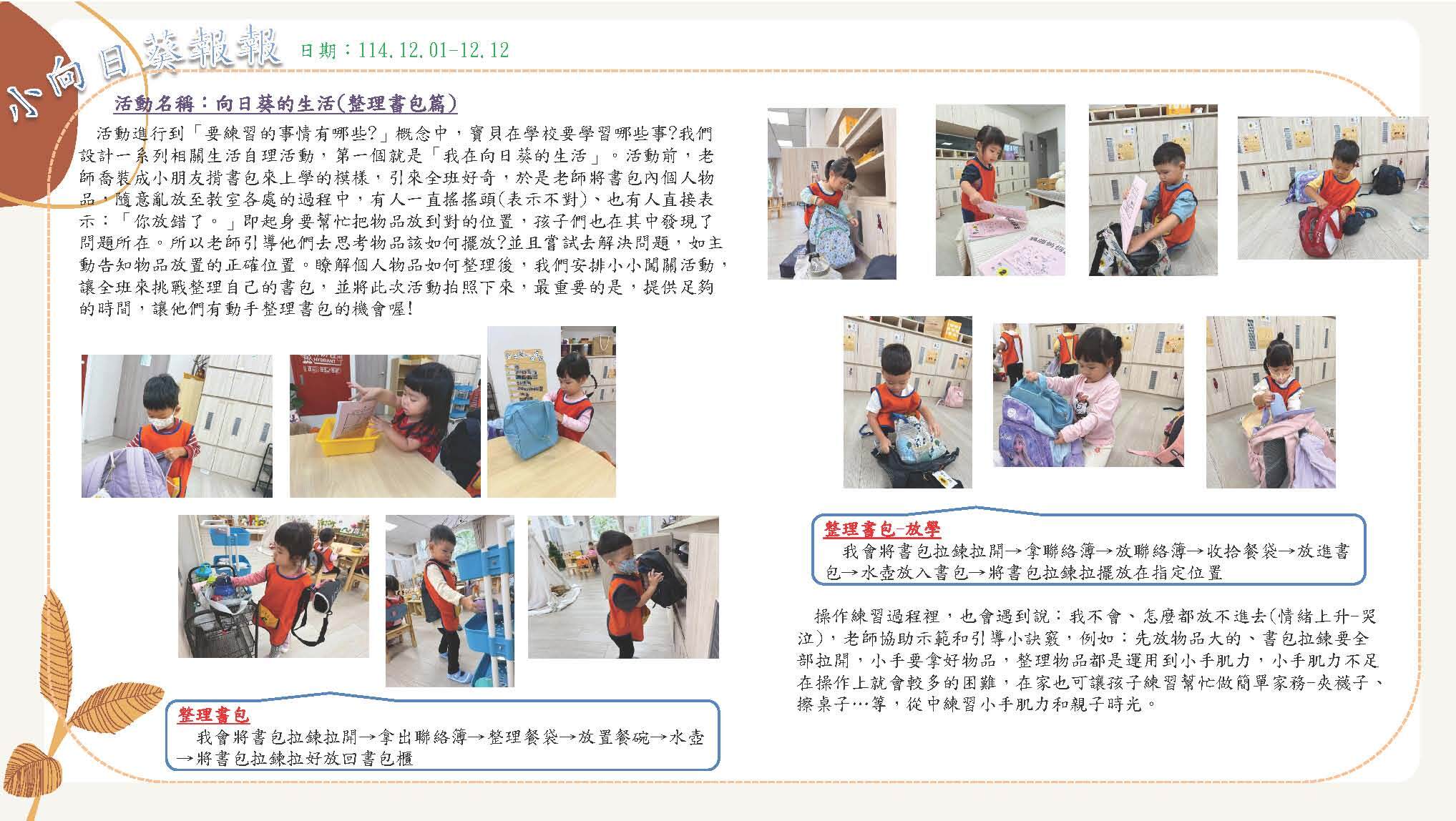 小向日葵報報 日期：114.12.01-12.12

活動名稱：向日葵的生活(整理書包篇)

活動進行到「要練習的事情有哪些?」概念中，寶貝在學校要學習哪些事?我們設計一系列相關生活自理活動，第一個就是「我在向日葵的生活」。活動前，老師喬裝成小朋友揹書包來上學的模樣，引來全班好奇，於是老師將書包內個人物品，隨意亂放至教室各處的過程中，有人一直搖搖頭(表示不對)、也有人直接表示：「你放錯了。」即起身要幫忙把物品放到對的位置，孩子們也在其中發現了問題所在。所以老師引導他們去思考物品該如何擺放?並且嘗試去解決問題，如主動告知物品放置的正確位置。瞭解個人物品如何整理後，我們安排小小闖關活動，讓全班來挑戰整理自己的書包，並將此次活動拍照下來，最重要的是，提供足夠的時間，讓他們有動手整理書包的機會喔!

整理書包
我會將書包拉鍊拉開→拿出聯絡簿→整理餐袋→放置餐碗→水壺→將書包拉鍊拉好放回書包櫃

整理書包-放學
我會將書包拉鍊拉開→拿聯絡簿→放聯絡簿→收拾餐袋→放進書包→水壺放入書包→將書包拉鍊拉擺放在指定位置

操作練習過程裡，也會遇到說：我不會、怎麼都放不進去(情緒上升-哭泣)，老師協助示範和引導小訣竅，例如：先放物品大的、書包拉鍊要全部拉開，小手要拿好物品，整理物品都是運用到小手肌力，小手肌力不足在操作上就會較多的困難，在家也可讓孩子練習幫忙做簡單家務-夾襪子、擦桌子…等，從中練習小手肌力和親子時光。