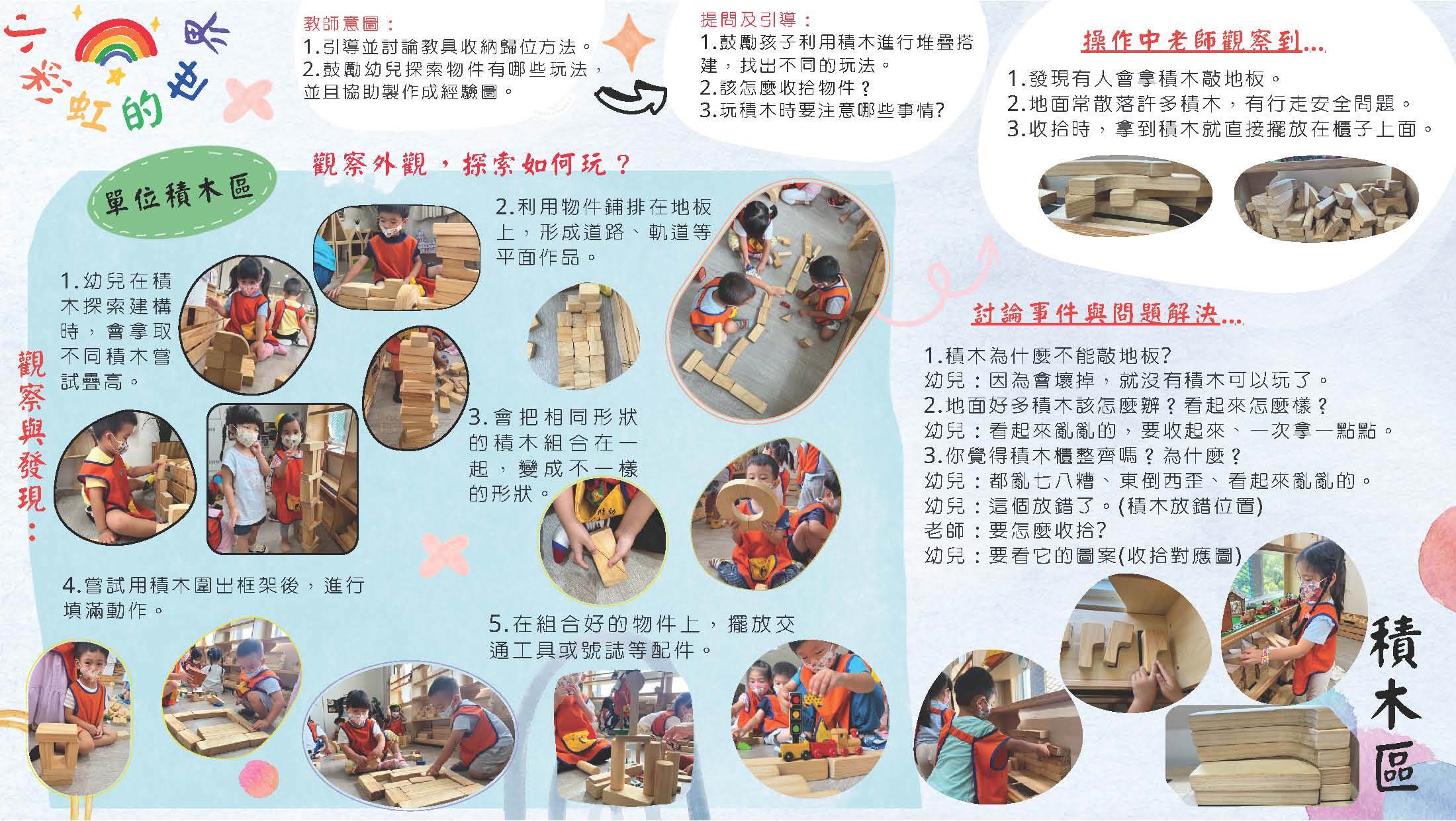 彩虹的世界

教師意圖：
1.引導並討論教具收納歸位方法。
2.鼓勵幼兒探索物件有哪些玩法，並且協助製作成經驗圖。

提問及引導：
1.鼓勵孩子利用積木進行堆疊搭建，找出不同的玩法。
2.該怎麼收拾物件？
3.玩積木時要注意哪些事情?

操作中老師觀察到...
1.發現有人會拿積木敲地板。
2.地面常散落許多積木，有行走安全問題。
3.收拾時，拿到積木就直接擺放在櫃子上面。

單位積木區

觀察外觀，探索如何玩？

觀察與發現：

1.幼兒在積木探索建構時，會拿取不同積木嘗試疊高。

2.利用物件鋪排在地板上，形成道路、軌道等平面作品。

3.會把相同形狀的積木組合在一起，變成不一樣的形狀。

4.嘗試用積木圍出框架後，進行填滿動作。

5.在組合好的物件上，擺放交通工具或號誌等配件。

討論事件與問題解決...
1.積木為什麼不能敲地板?
幼兒：因為會壞掉，就沒有積木可以玩了。
2.地面好多積木該怎麼辦？看起來怎麼樣？
幼兒：看起來亂亂的，要收起來、一次拿一點點。
3.你覺得積木櫃整齊嗎？為什麼？
幼兒：都亂七八糟、東倒西歪、看起來亂亂的。
幼兒：這個放錯了。(積木放錯位置)
老師：要怎麼收拾?
幼兒：要看它的圖案(收拾對應圖)

積木區