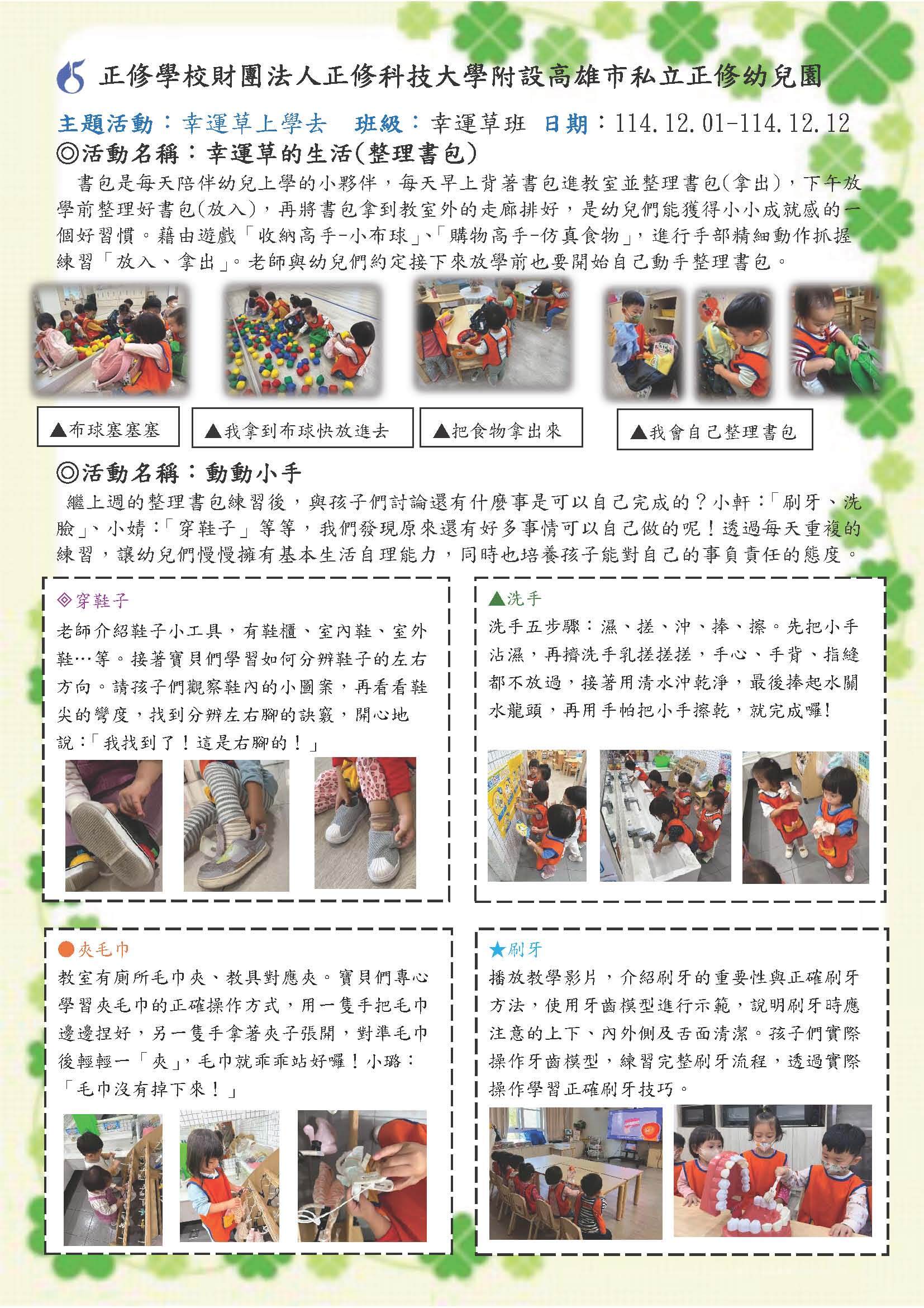 正修學校財團法人正修科技大學附設高雄市私立正修幼兒園

主題活動：幸運草上學去　班級：幸運草班　日期：114.12.01-114.12.12

◎活動名稱：幸運草的生活(整理書包)

書包是每天陪伴幼兒上學的小夥伴，每天早上背著書包進教室並整理書包(拿出)，下午放學前整理好書包(放入)，再將書包拿到教室外的走廊排好，是幼兒們能獲得小小成就感的一個好習慣。藉由遊戲「收納高手-小布球」、「購物高手-仿真食物」，進行手部精細動作抓握練習「放入、拿出」。老師與幼兒們約定接下來放學前也要開始自己動手整理書包。

▲布球塞塞塞　▲我拿到布球快放進去　▲把食物拿出來　▲我會自己整理書包

◎活動名稱：動動小手

繼上週的整理書包練習後，與孩子們討論還有什麼事是可以自己完成的？小軒：「刷牙、洗臉」、小婧：「穿鞋子」等等，我們發現原來還有好多事情可以自己做的呢！透過每天重複的練習，讓幼兒們慢慢擁有基本生活自理能力，同時也培養孩子能對自己的事負責任的態度。

◈穿鞋子

老師介紹鞋子小工具，有鞋櫃、室內鞋、室外鞋…等。接著寶貝們學習如何分辨鞋子的左右方向。請孩子們觀察鞋內的小圖案，再看看鞋尖的彎度，找到分辨左右腳的訣竅，開心地說：「我找到了！這是右腳的！」

▲洗手

洗手五步驟：濕、搓、沖、捧、擦。先把小手沾濕，再擠洗手乳搓搓搓，手心、手背、指縫都不放過，接著用清水沖乾淨，最後捧起水關水龍頭，再用手帕把小手擦乾，就完成囉！

●夾毛巾

教室有廁所毛巾夾、教具對應夾。寶貝們專心學習夾毛巾的正確操作方式，用一隻手把毛巾邊邊捏好，另一隻手拿著夾子張開，對準毛巾後輕輕一「夾」，毛巾就乖乖站好囉！小璐：「毛巾沒有掉下來！」

★刷牙

播放教學影片，介紹刷牙的重要性與正確刷牙方法，使用牙齒模型進行示範，說明刷牙時應注意的上下、內外側及舌面清潔。孩子們實際操作牙齒模型，練習完整刷牙流程，透過實際操作學習正確刷牙技巧。