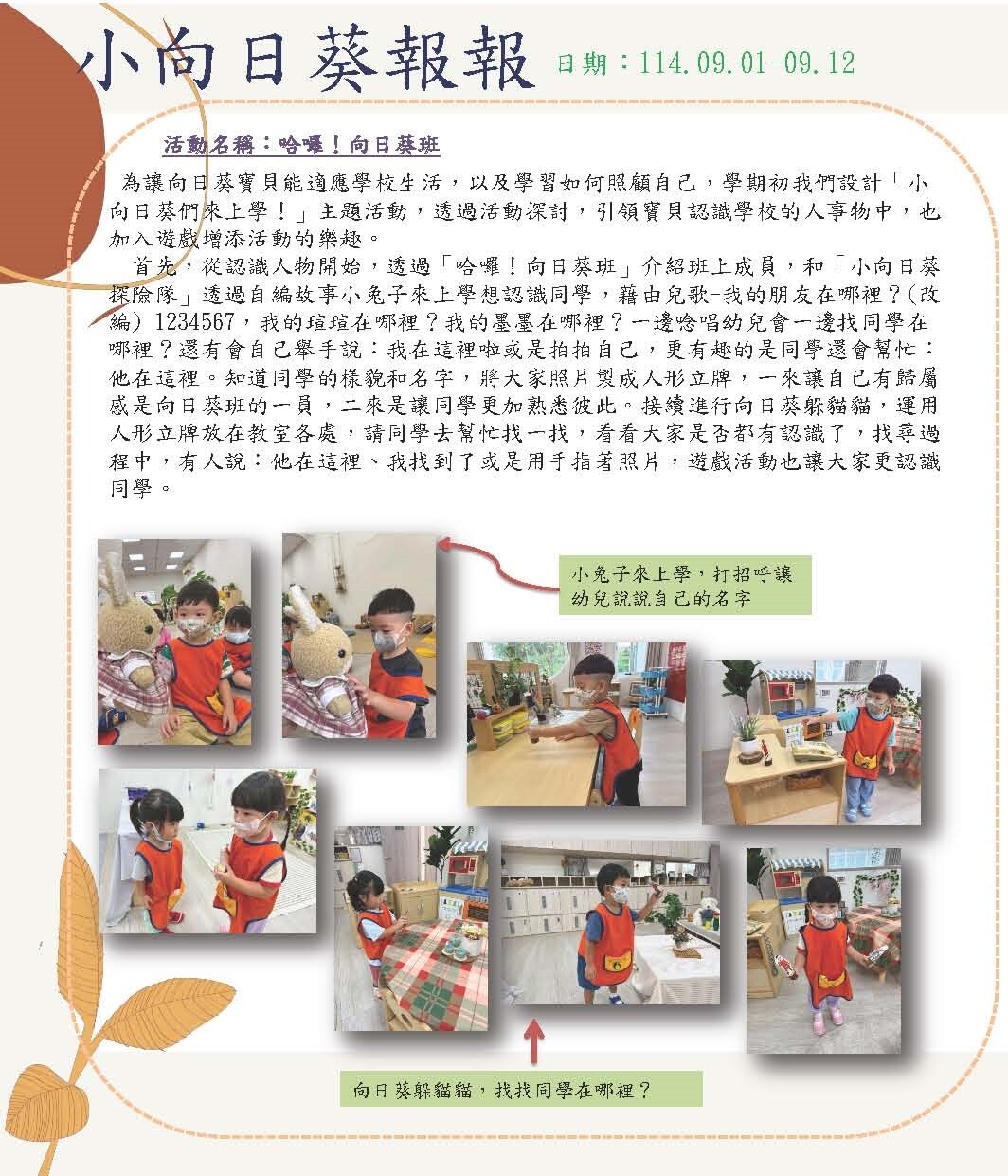 小向日葵報報 日期：114.09.01-09.12

活動名稱：哈囉！向日葵班

為讓向日葵寶貝能適應學校生活，以及學習如何照顧自己，學期初我們設計「小向日葵們來上學！」主題活動，透過活動探討，引領寶貝認識學校的人事物中，也加入遊戲增添活動的樂趣。

首先，從認識人物開始，透過「哈囉！向日葵班」介紹班上成員，和「小向日葵探險隊」透過自編故事小兔子來上學想認識同學，藉由兒歌-我的朋友在哪裡？(改編) 1234567，我的瑄瑄在哪裡？我的墨墨在哪裡？一邊唸唱幼兒會一邊找同學在哪裡？還有會自己舉手說：我在這裡啦或是拍拍自己，更有趣的是同學還會幫忙：他在這裡。知道同學的樣貌和名字，將大家照片製成人形立牌，一來讓自己有歸屬感是向日葵班的一員，二來是讓同學更加熟悉彼此。接續進行向日葵躲貓貓，運用人形立牌放在教室各處，請同學去幫忙找一找，看看大家是否都有認識了，找尋過程中，有人說：他在這裡、我找到了或是用手指著照片，遊戲活動也讓大家更認識同學。

小兔子來上學，打招呼讓幼兒說說自己的名字

向日葵躲貓貓，找找同學在哪裡？